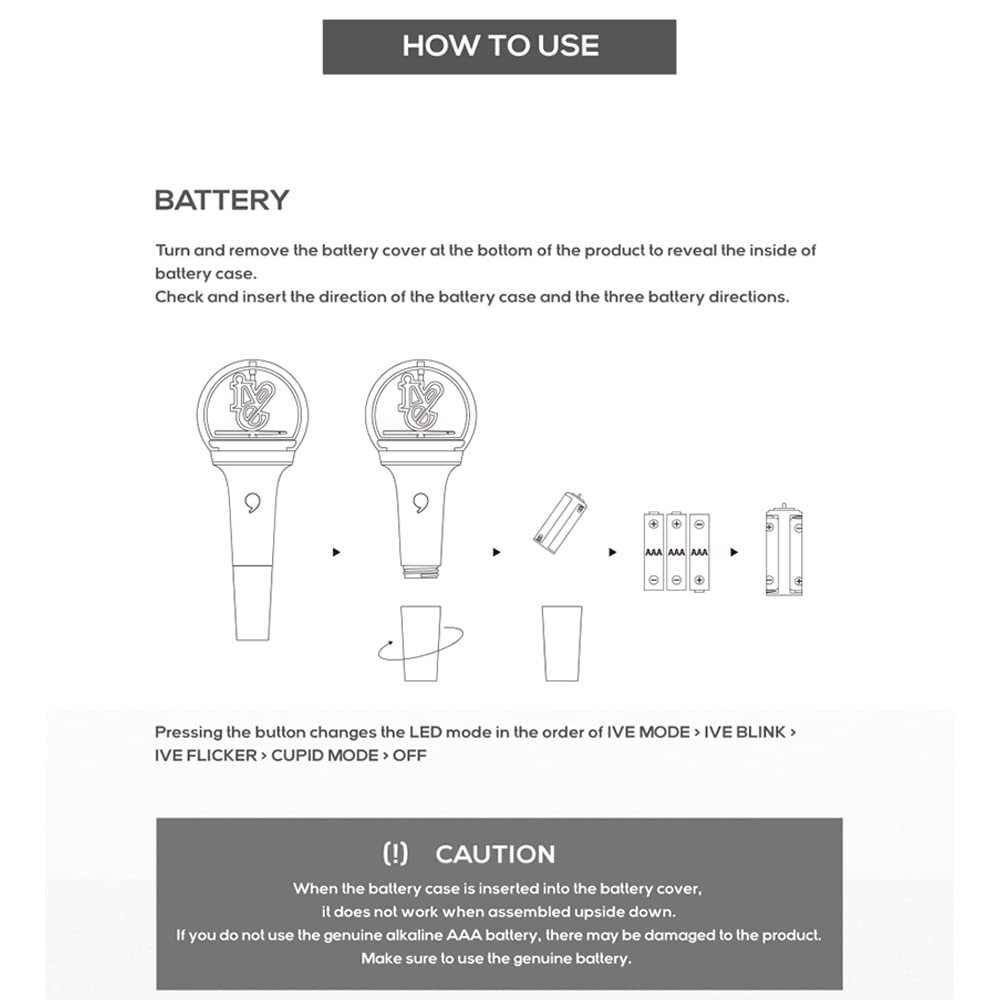 HOW TO USE

BATTERY

Turn and remove the battery cover at the bottom of the product to reveal the inside of battery case.
Check and insert the direction of the battery case and the three battery directions.

ive

ive

AAA AAA AAA

Pressing the button changes the LED mode in the order of IVE MODE > IVE BLINK > IVE FLICKER > CUPID MODE > OFF

(!) CAUTION

When the battery case is inserted into the battery cover, it does not work when assembled upside down.
If you do not use the genuine alkaline AAA battery, there may be damaged to the product.
Make sure to use the genuine battery.