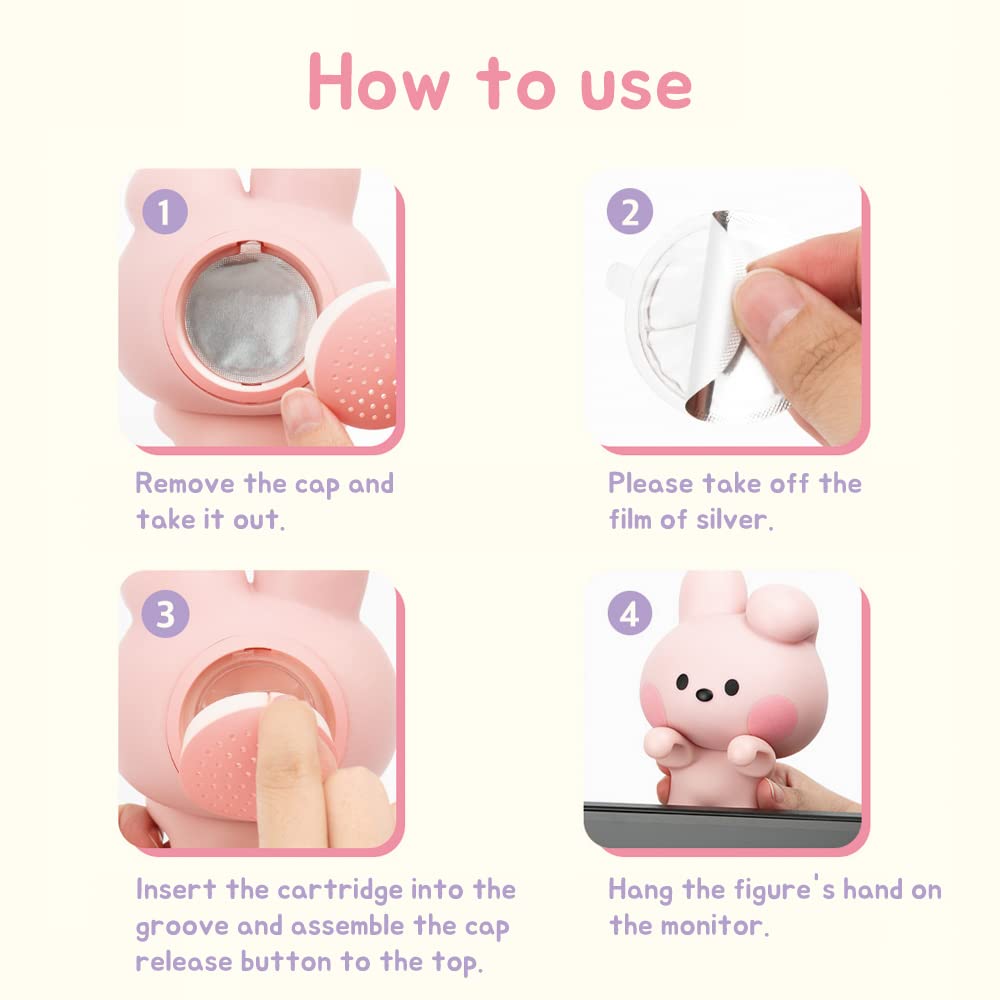 How to use

1

Remove the cap and take it out.

2

Please take off the film of silver.

3

Insert the cartridge into the groove and assemble the cap release button to the top.

4

Hang the figure's hand on the monitor.