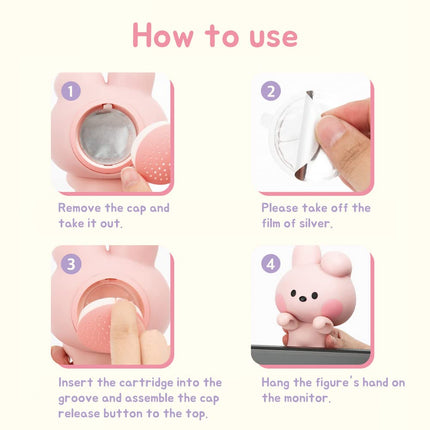 How to use

1

Remove the cap and take it out.

2

Please take off the film of silver.

3

Insert the cartridge into the groove and assemble the cap release button to the top.

4

Hang the figure's hand on the monitor.